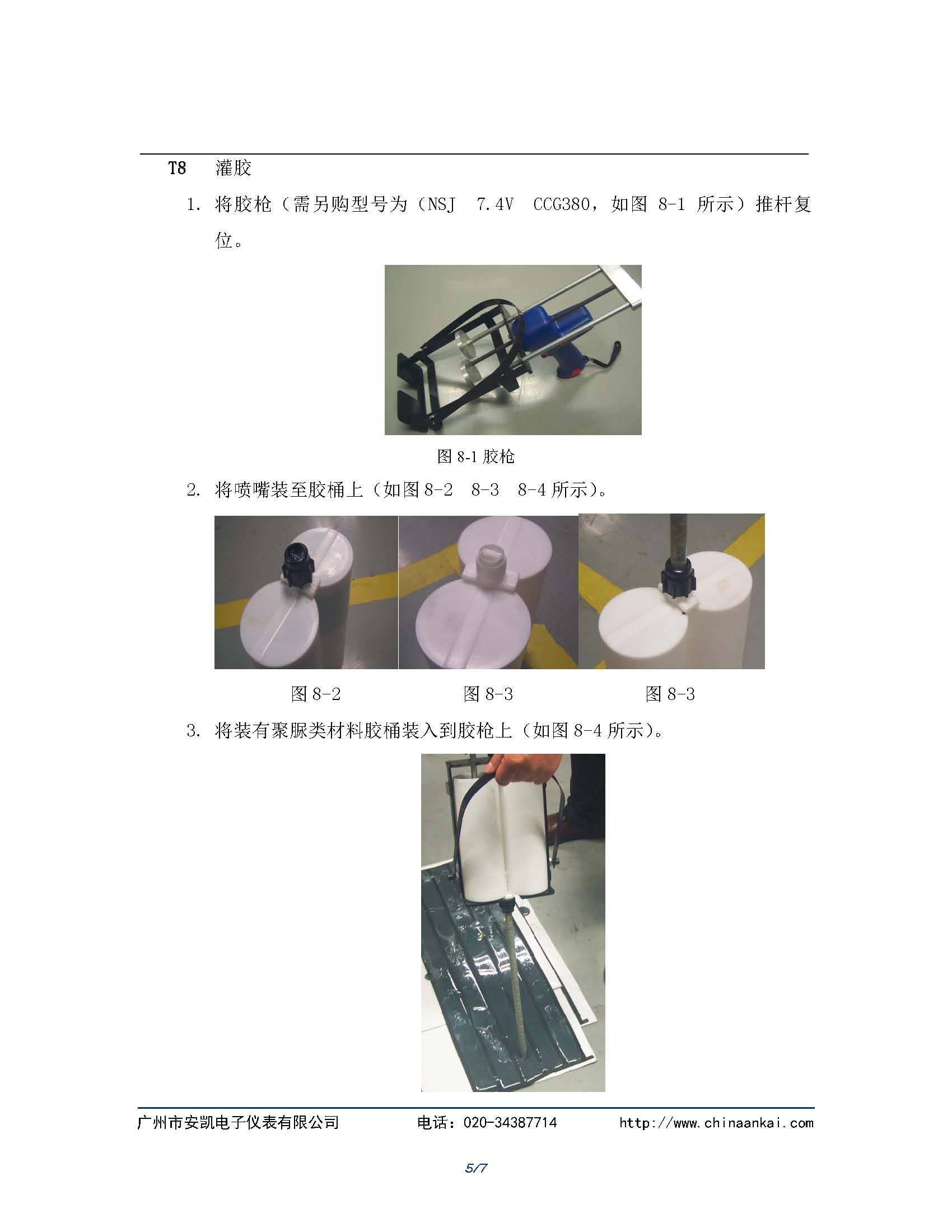 T8 灌胶

1. 将胶枪（需另购型号为（NSJ 7.4V CCG380，如图 8-1 所示）推杆复位。

图 8-1 胶枪

2. 将喷嘴装至胶桶上（如图 8-2 8-3 8-4 所示）。

图 8-2 图 8-3 图 8-3

3. 将装有聚脲类材料胶桶装入到胶枪上（如图 8-4 所示）。

广州市安凯电子仪表有限公司 电话：020-34387714 http://www.chinaankai.com

5/7